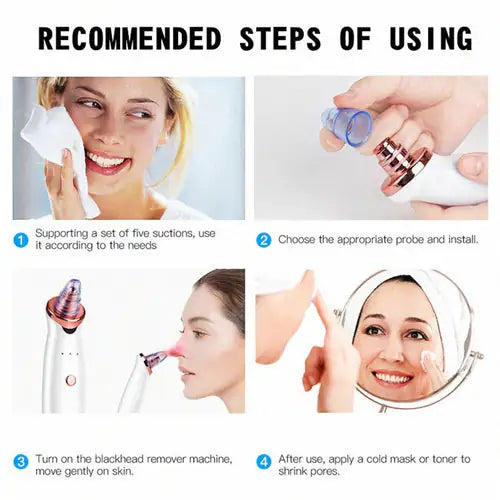 RECOMMENDED STEPS OF USING

1 Supporting a set of five suctions, use it according to the needs

2 Choose the appropriate probe and install.

3 Turn on the blackhead remover machine, move gently on skin.

4 After use, apply a cold mask or toner to shrink pores.